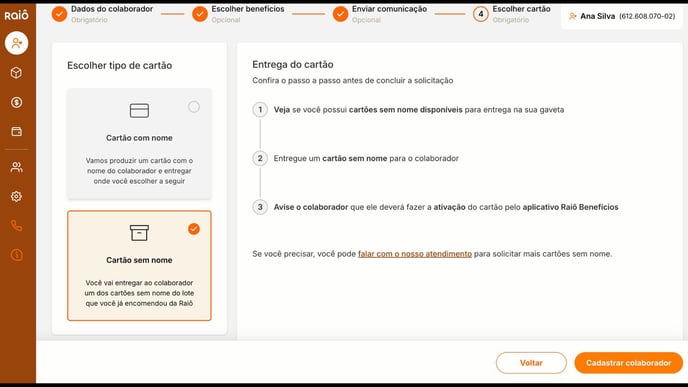 Raiô

Dados do colaborador
Obrigatório

Escolher benefícios
Opcional

Enviar comunicação
Opcional

4 Escolher cartão
Obrigatório

Ana Silva (612.608.070-02)

Escolher tipo de cartão

Cartão com nome

Vamos produzir um cartão com o nome do colaborador e entregar onde você escolher a seguir

Cartão sem nome

Você vai entregar ao colaborador um dos cartões sem nome do lote que você já encomendou da Raiô

Entrega do cartão

Confira o passo a passo antes de concluir a solicitação

1 Veja se você possui cartões sem nome disponíveis para entrega na sua gaveta

2 Entregue um cartão sem nome para o colaborador

3 Avise o colaborador que ele deverá fazer a ativação do cartão pelo aplicativo Raiô Benefícios

Se você precisar, você pode falar com o nosso atendimento para solicitar mais cartões sem nome.

Voltar

Cadastrar colaborador